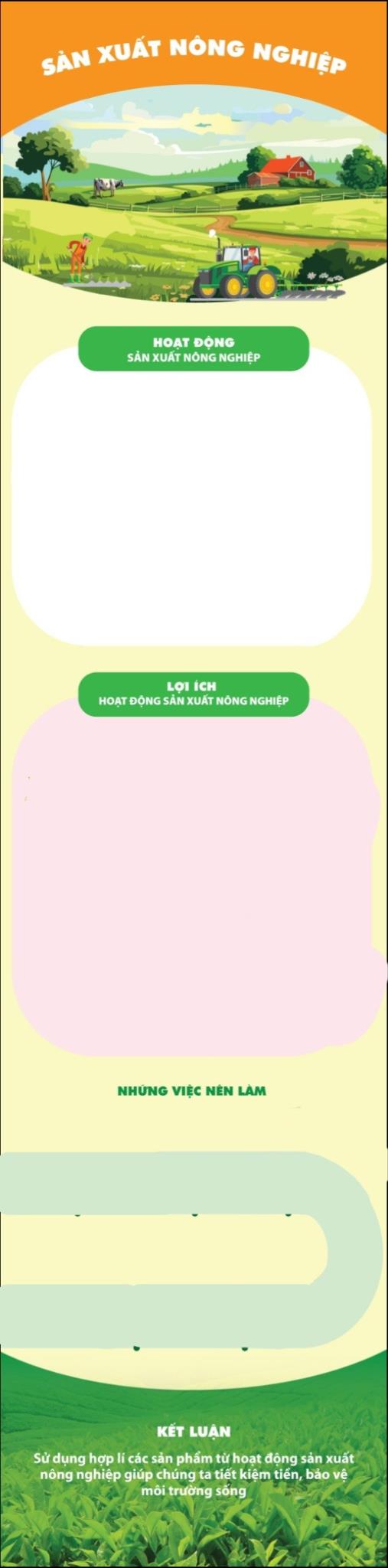 SẢN XUẤT NÔNG NGHIỆP

HOẠT ĐỘNG
SẢN XUẤT NÔNG NGHIỆP

LỢI ÍCH
HOẠT ĐỘNG SẢN XUẤT NÔNG NGHIỆP

NHỮNG VIỆC NÊN LÀM

KẾT LUẬN
Sử dụng hợp lí các sản phẩm từ hoạt động sản xuất nông nghiệp giúp chúng ta tiết kiệm tiền, bảo vệ môi trường sống