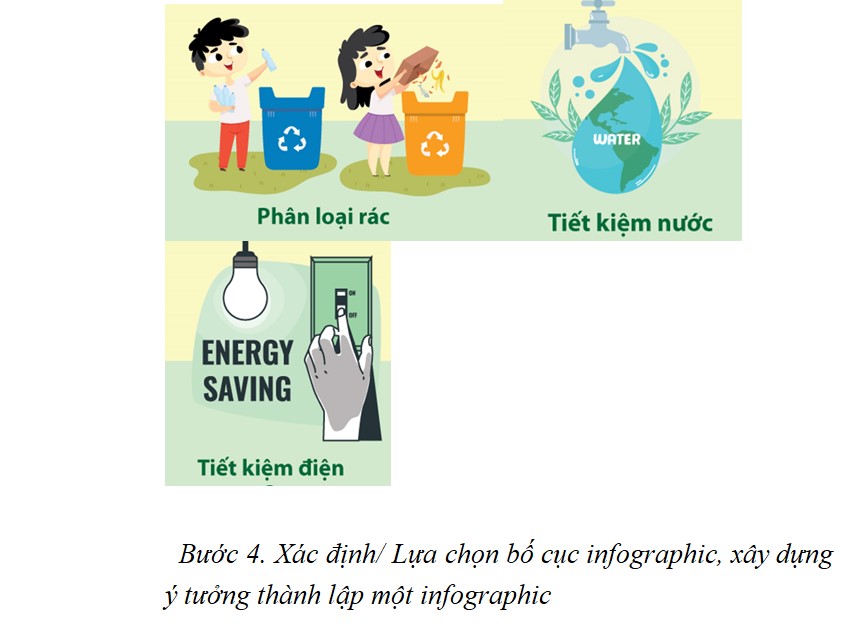 Phân loại rác

WATER

Tiết kiệm nước

ON
OFF

ENERGY SAVING

Tiết kiệm điện

Bước 4. Xác định/ Lựa chọn bố cục infographic, xây dựng ý tưởng thành lập một infographic