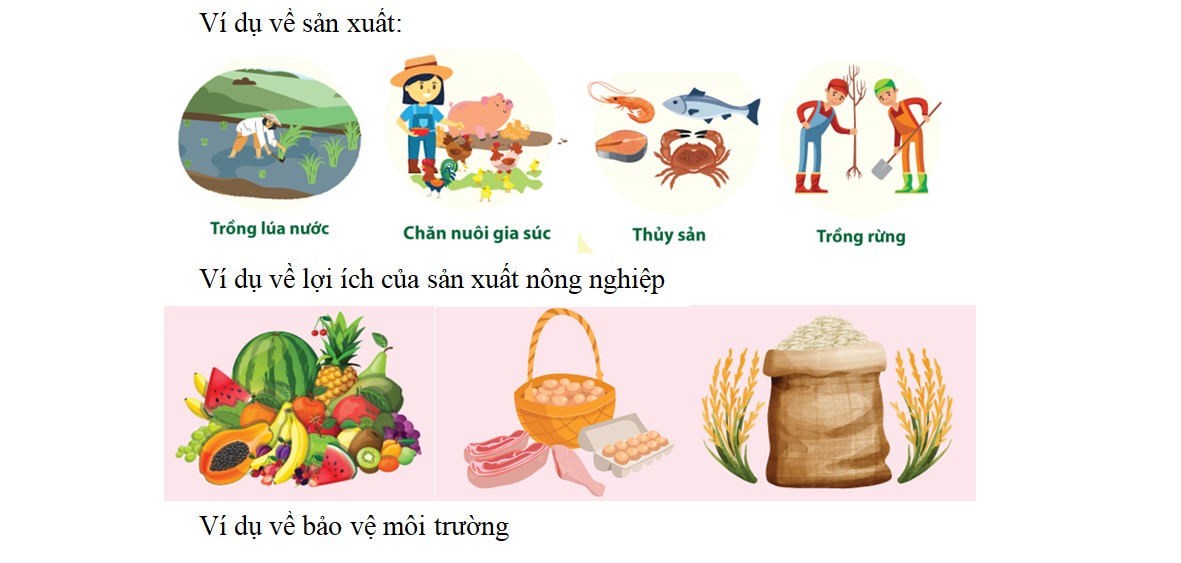 Ví dụ về sản xuất:

Trồng lúa nước

Chăn nuôi gia súc

Thủy sản

Trồng rừng

Ví dụ về lợi ích của sản xuất nông nghiệp

Ví dụ về bảo vệ môi trường